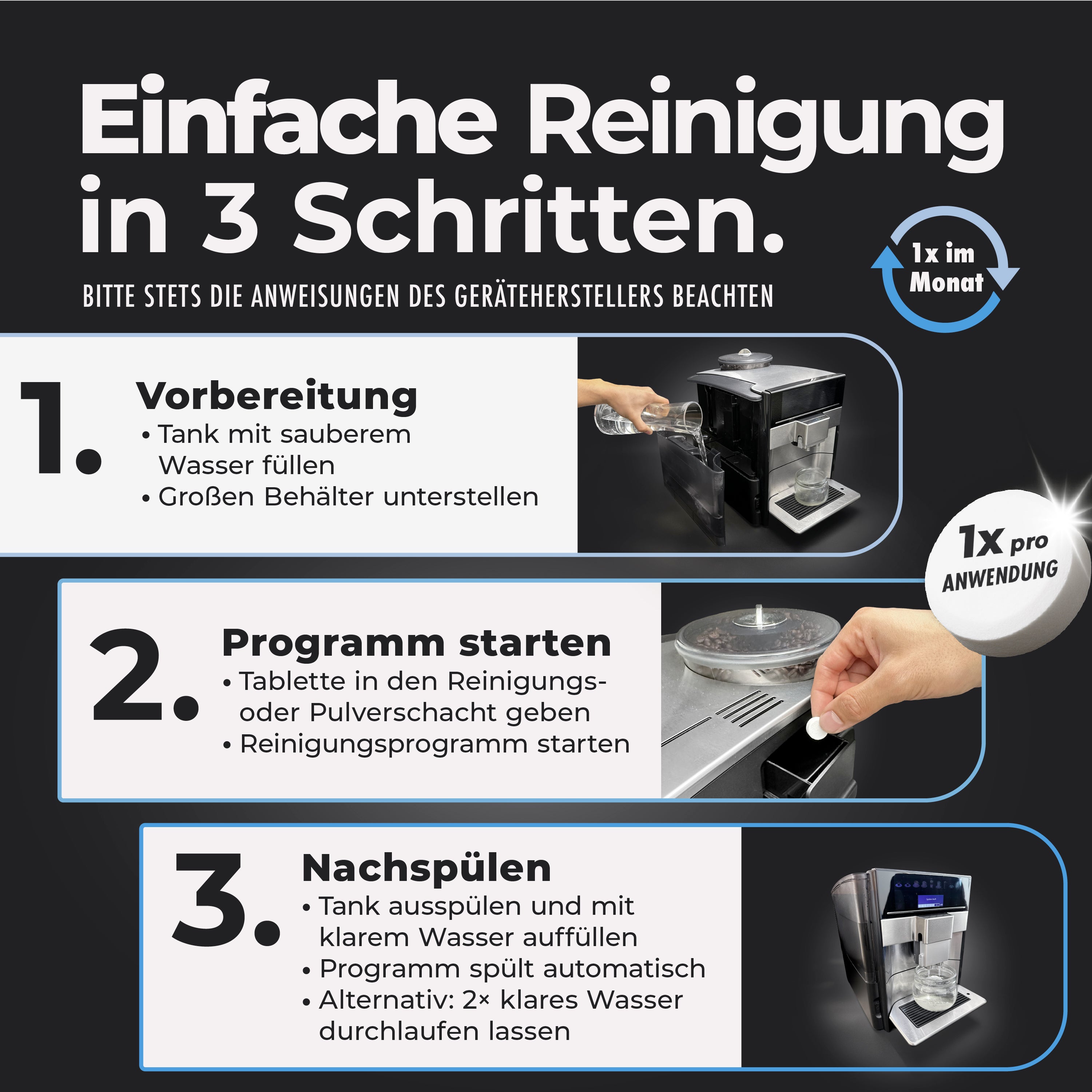 Einfache Reinigung in 3 Schritten.

BITTE STETS DIE ANWEISUNGEN DES GERÄTEHERSTELLERS BEACHTEN

1x im Monat

1. Vorbereitung
• Tank mit sauberem Wasser füllen
• Großen Behälter unterstellen

1x pro ANWENDUNG

2. Programm starten
• Tablette in den Reinigungs- oder Pulverschacht geben
• Reinigungsprogramm starten

3. Nachspülen
• Tank ausspülen und mit klarem Wasser auffüllen
• Programm spült automatisch
• Alternativ: 2× klares Wasser durchlaufen lassen